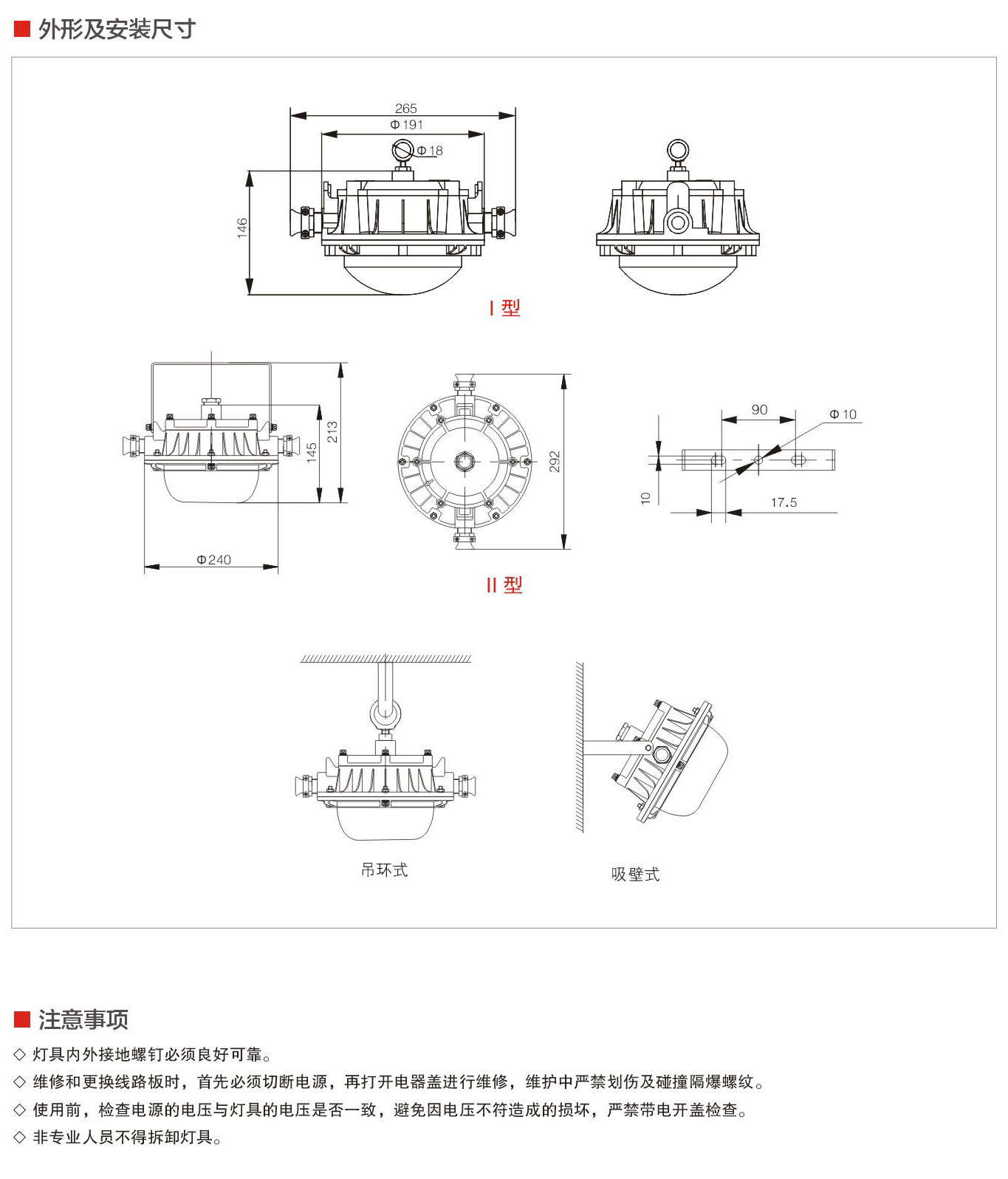 ■ 外形及安装尺寸

265
Φ191
Φ18
146

I 型

213
145
Φ240
292
90
Φ10
10
17.5

II 型

吊环式

吸壁式

■ 注意事项

◇ 灯具内外接地螺钉必须良好可靠。
◇ 维修和更换线路板时，首先必须切断电源，再打开电器盖进行维修，维护中严禁划伤及碰撞隔爆螺纹。
◇ 使用前，检查电源的电压与灯具的电压是否一致，避免因电压不符造成的损坏，严禁带电开盖检查。
◇ 非专业人员不得拆卸灯具。